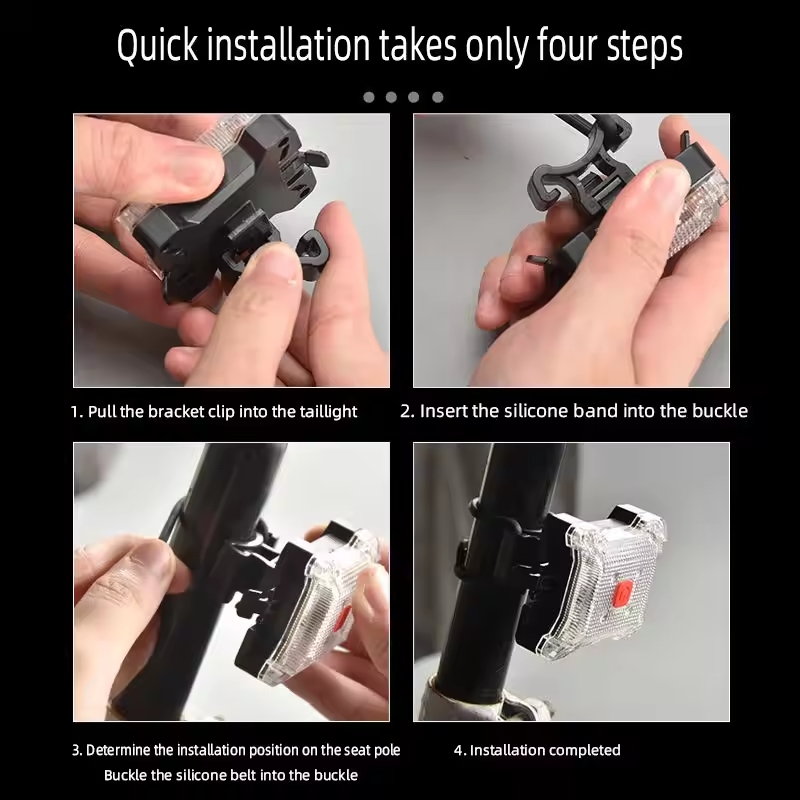 Quick installation takes only four steps

1. Pull the bracket clip into the taillight

2. Insert the silicone band into the buckle

3. Determine the installation position on the seat pole
Buckle the silicone belt into the buckle

4. Installation completed